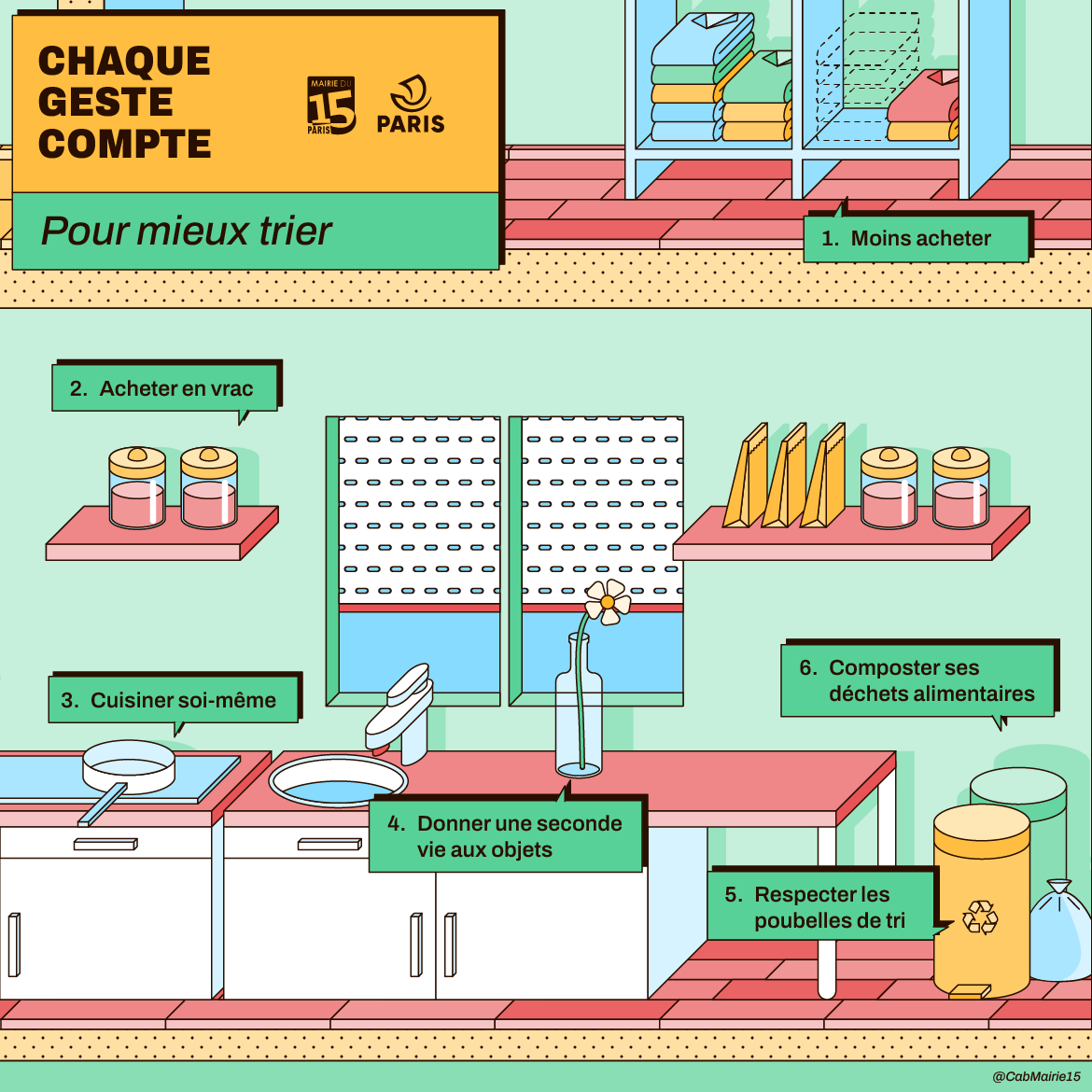 CHAQUE GESTE COMPTE

MAIRIE DU 15 PARIS

PARIS

Pour mieux trier

1. Moins acheter

2. Acheter en vrac

3. Cuisiner soi-même

4. Donner une seconde vie aux objets

5. Respecter les poubelles de tri

6. Composter ses déchets alimentaires

@CabMairie15